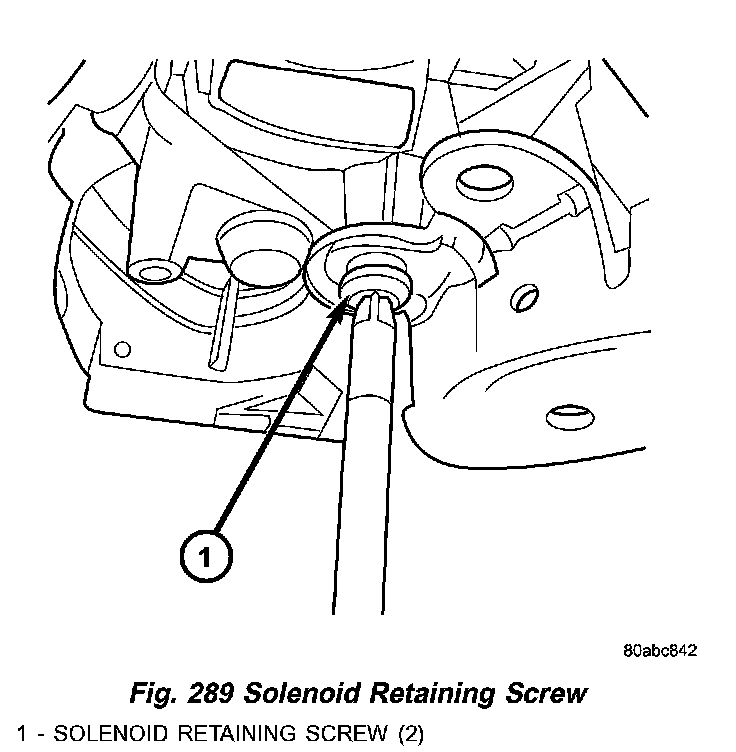 1

80abc842

Fig. 289 Solenoid Retaining Screw

1 - SOLENOID RETAINING SCREW (2)