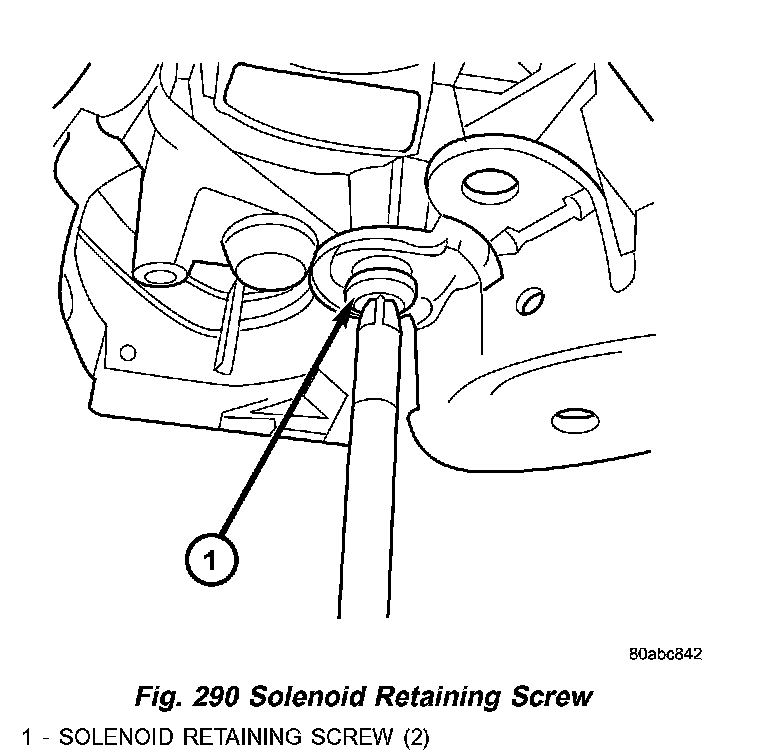 1

80abc842

Fig. 290 Solenoid Retaining Screw

1 - SOLENOID RETAINING SCREW (2)