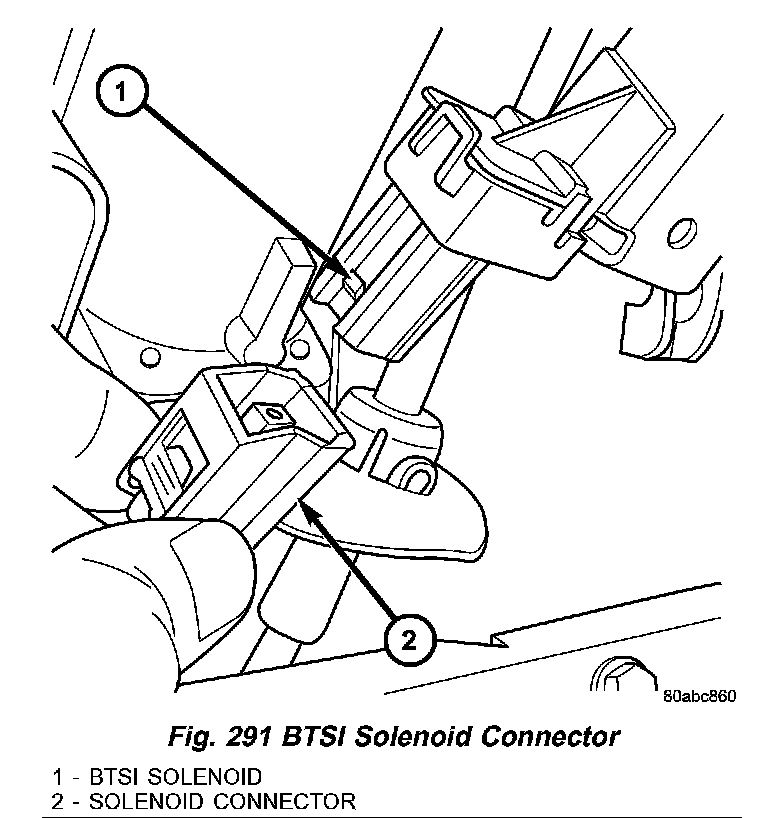 1

2

80abc860

Fig. 291 BTSI Solenoid Connector

1 - BTSI SOLENOID
2 - SOLENOID CONNECTOR