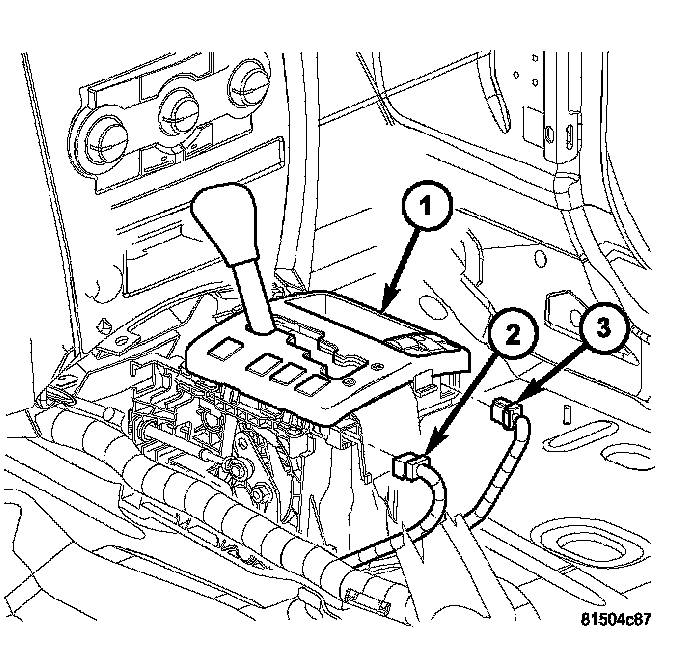 1
2
3
81504c87