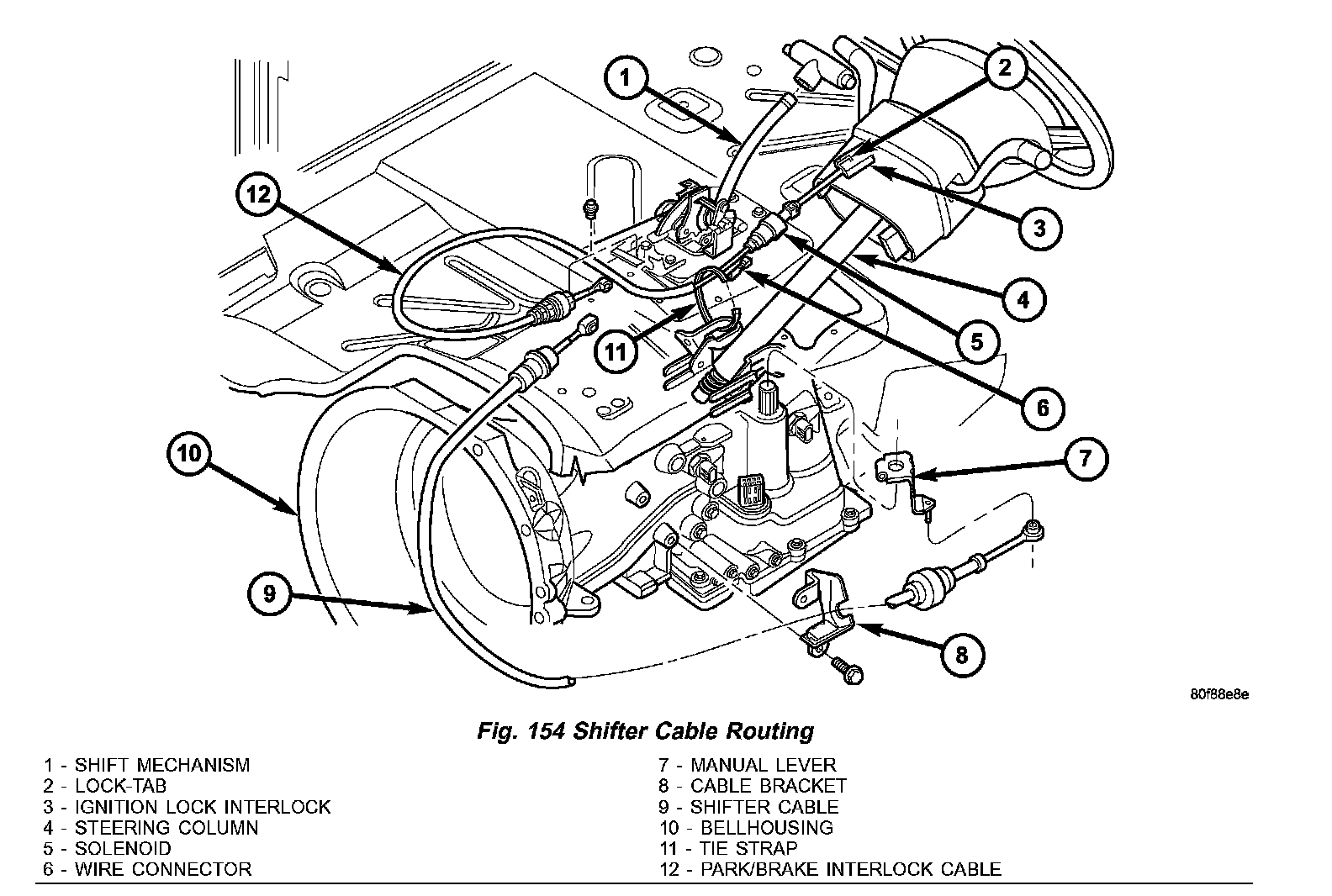 1
2
12
3
4
5
11
6
10
7
9
8

80f88e8e

Fig. 154 Shifter Cable Routing

1 - SHIFT MECHANISM
2 - LOCK-TAB
3 - IGNITION LOCK INTERLOCK
4 - STEERING COLUMN
5 - SOLENOID
6 - WIRE CONNECTOR

7 - MANUAL LEVER
8 - CABLE BRACKET
9 - SHIFTER CABLE
10 - BELLHOUSING
11 - TIE STRAP
12 - PARK/BRAKE INTERLOCK CABLE