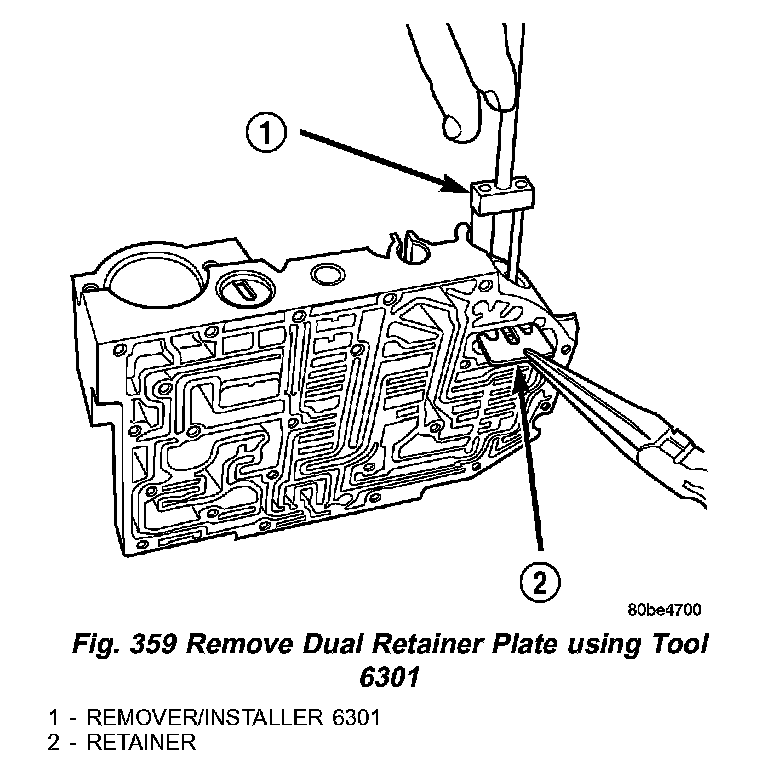 1

2

80be4700

Fig. 359 Remove Dual Retainer Plate using Tool 6301

1 - REMOVER/INSTALLER 6301
2 - RETAINER