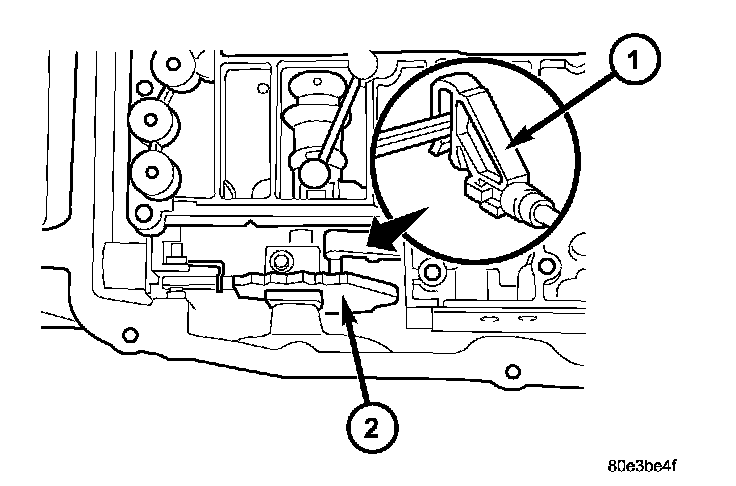 1

2

80e3be4f