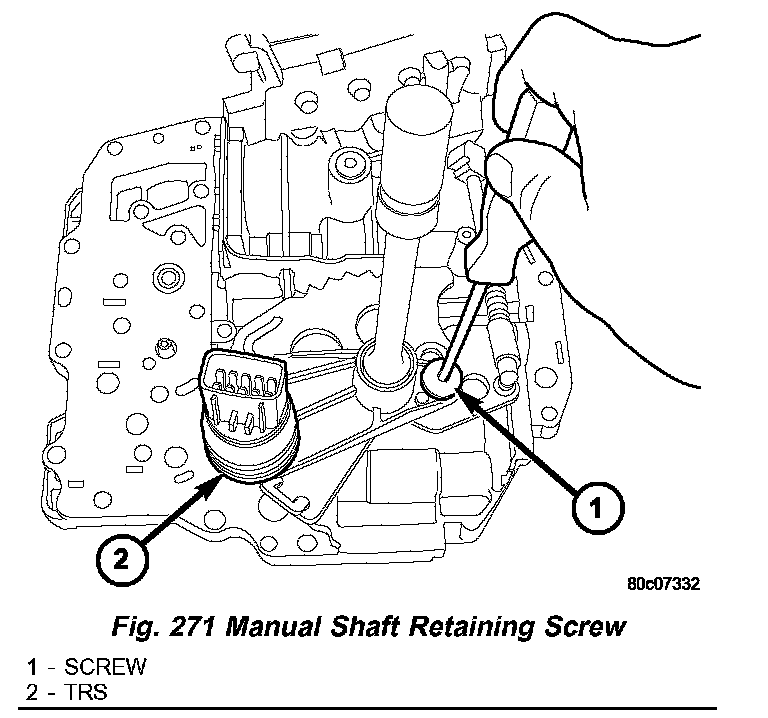 1

2

80c07332

Fig. 271 Manual Shaft Retaining Screw

1 - SCREW
2 - TRS