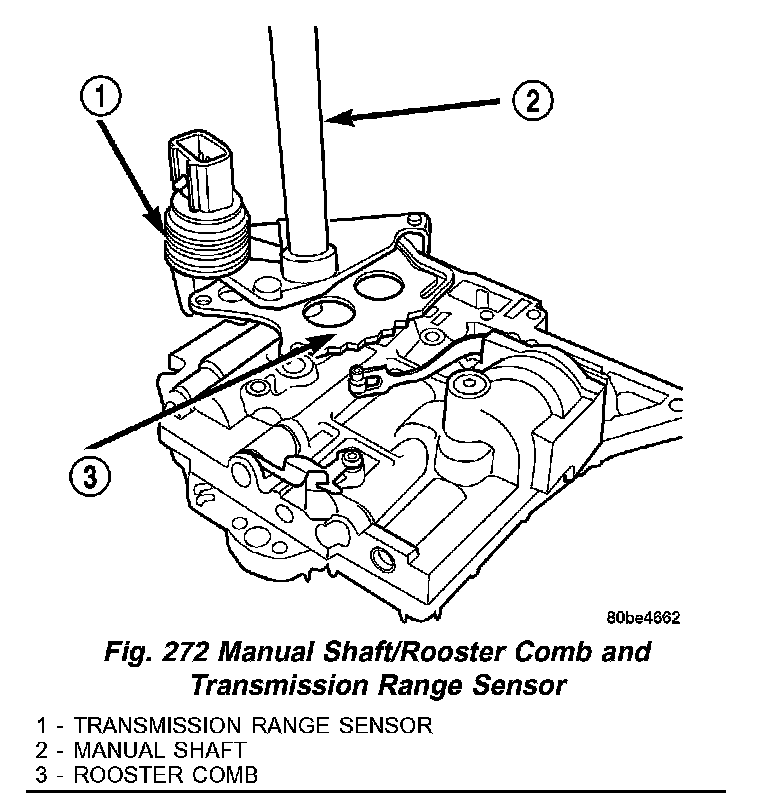 1

2

3

80be4662

Fig. 272 Manual Shaft/Rooster Comb and Transmission Range Sensor

1 - TRANSMISSION RANGE SENSOR
2 - MANUAL SHAFT
3 - ROOSTER COMB