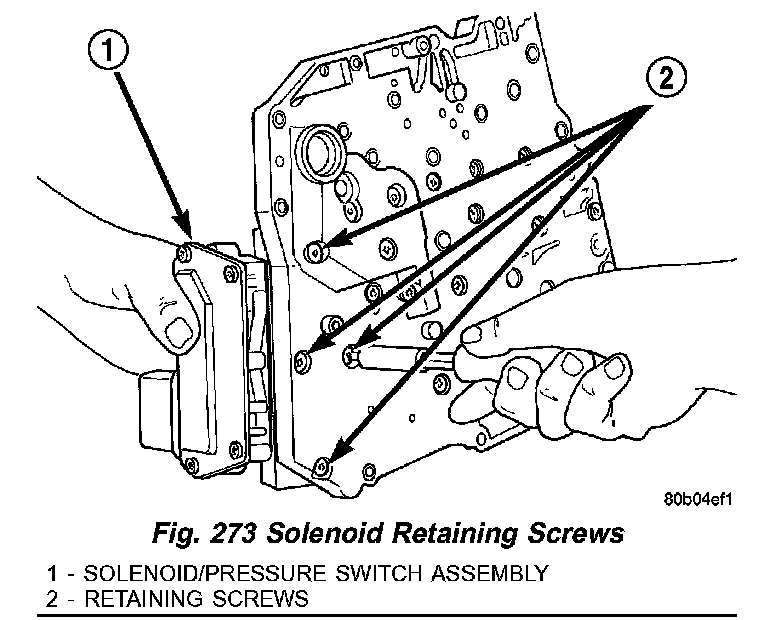 1

2

80b04ef1

Fig. 273 Solenoid Retaining Screws

1 - SOLENOID/PRESSURE SWITCH ASSEMBLY
2 - RETAINING SCREWS