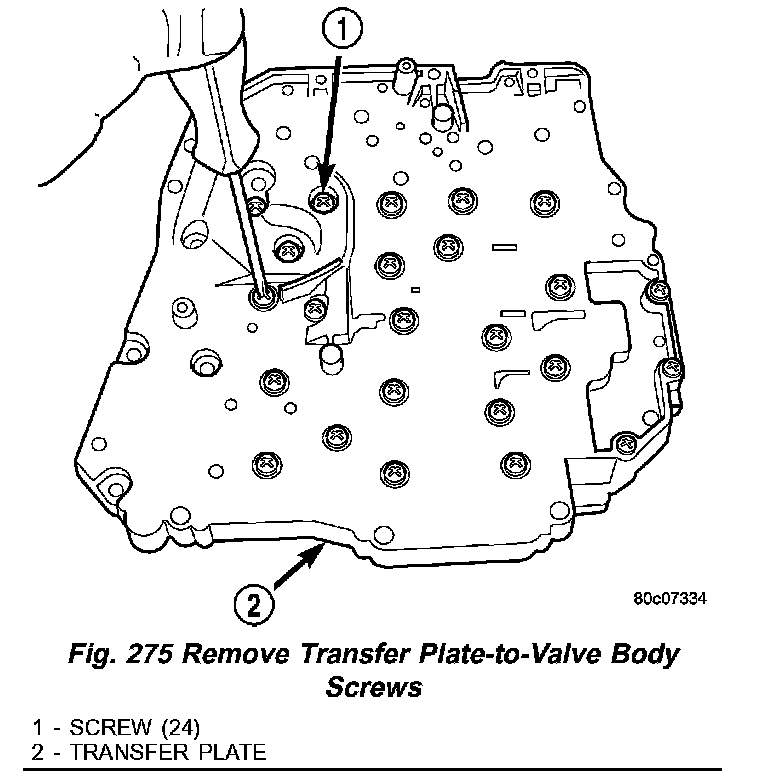 1

2

80c07334

Fig. 275 Remove Transfer Plate-to-Valve Body Screws

1 - SCREW (24)
2 - TRANSFER PLATE