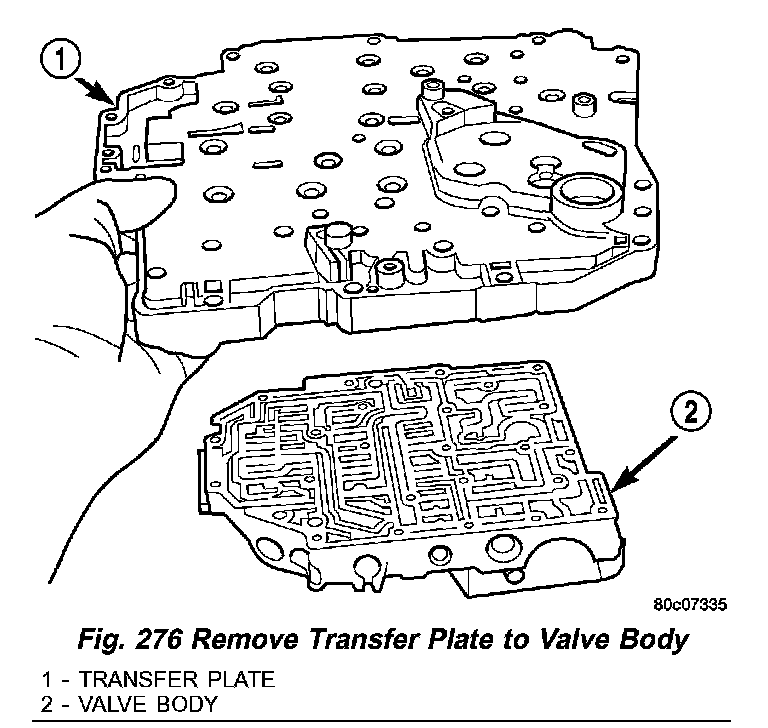 1

2

80c07335

Fig. 276 Remove Transfer Plate to Valve Body

1 - TRANSFER PLATE
2 - VALVE BODY