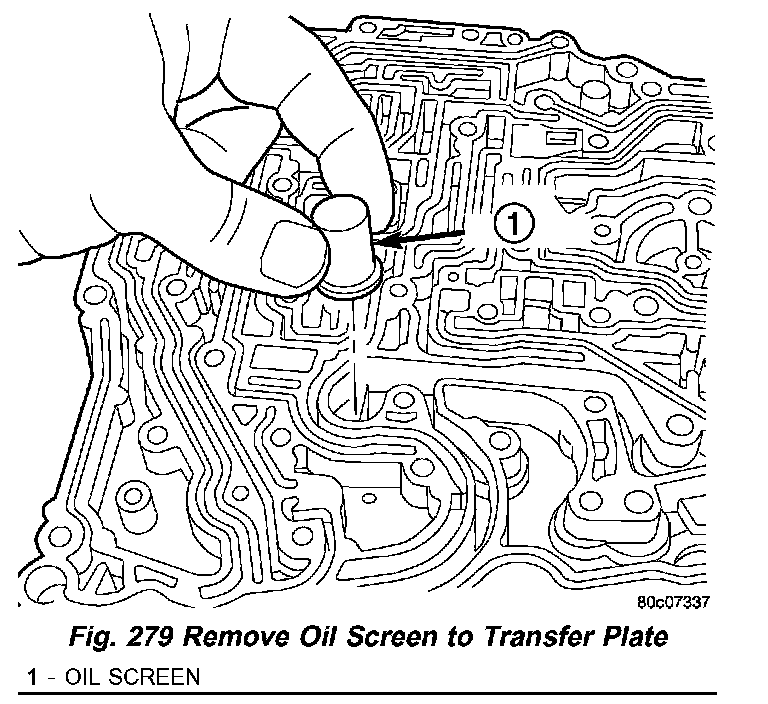 1

80c07337

Fig. 279 Remove Oil Screen to Transfer Plate

1 - OIL SCREEN