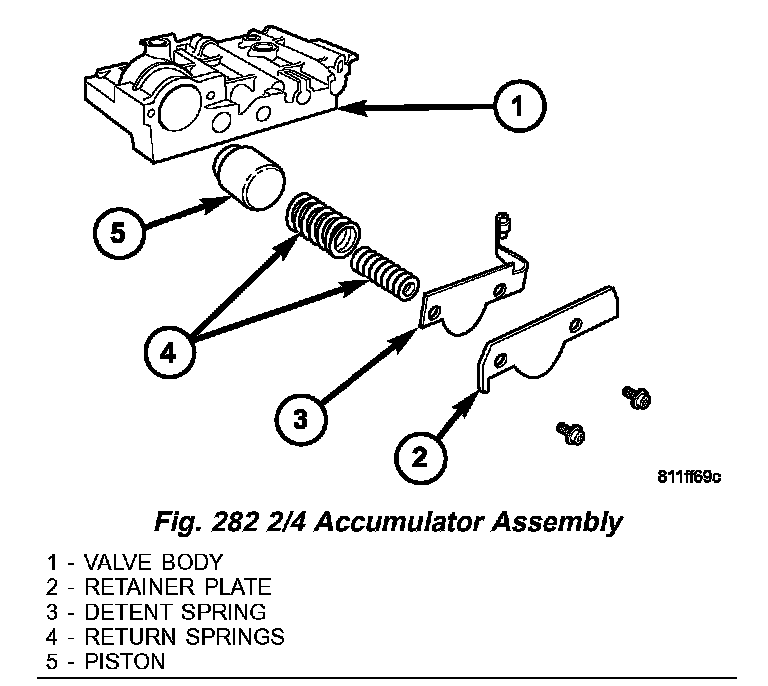 1

5

4

3

2

811ff69c

Fig. 282 2/4 Accumulator Assembly

1 - VALVE BODY
2 - RETAINER PLATE
3 - DETENT SPRING
4 - RETURN SPRINGS
5 - PISTON