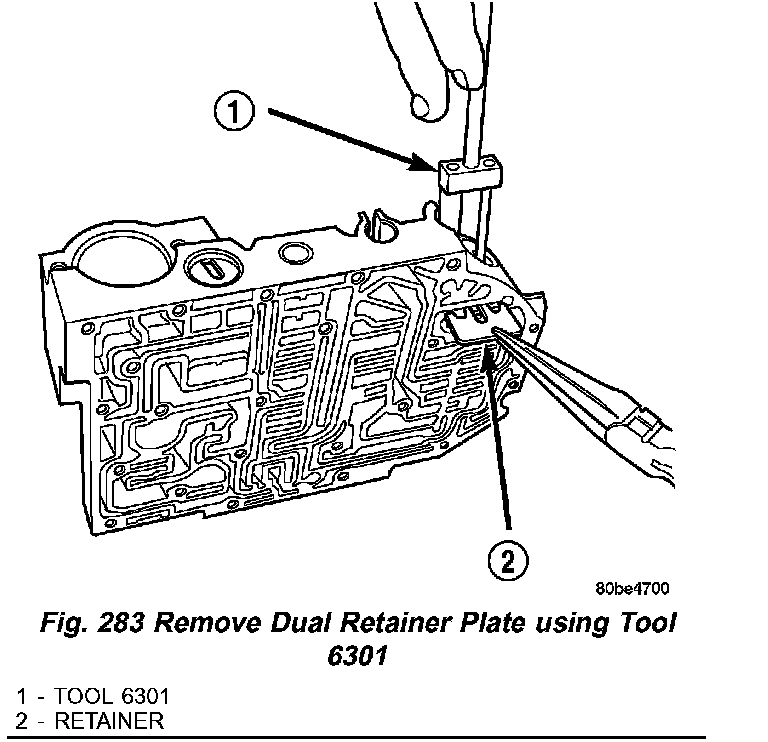 1

2

80be4700

Fig. 283 Remove Dual Retainer Plate using Tool 6301

1 - TOOL 6301
2 - RETAINER