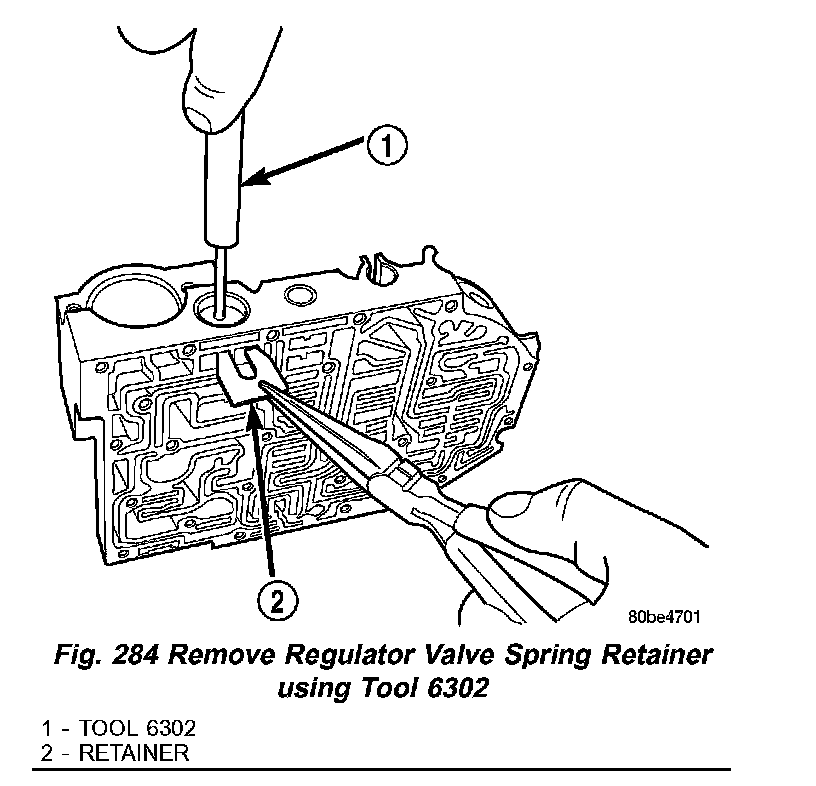 1

2

80be4701

Fig. 284 Remove Regulator Valve Spring Retainer using Tool 6302

1 - TOOL 6302
2 - RETAINER