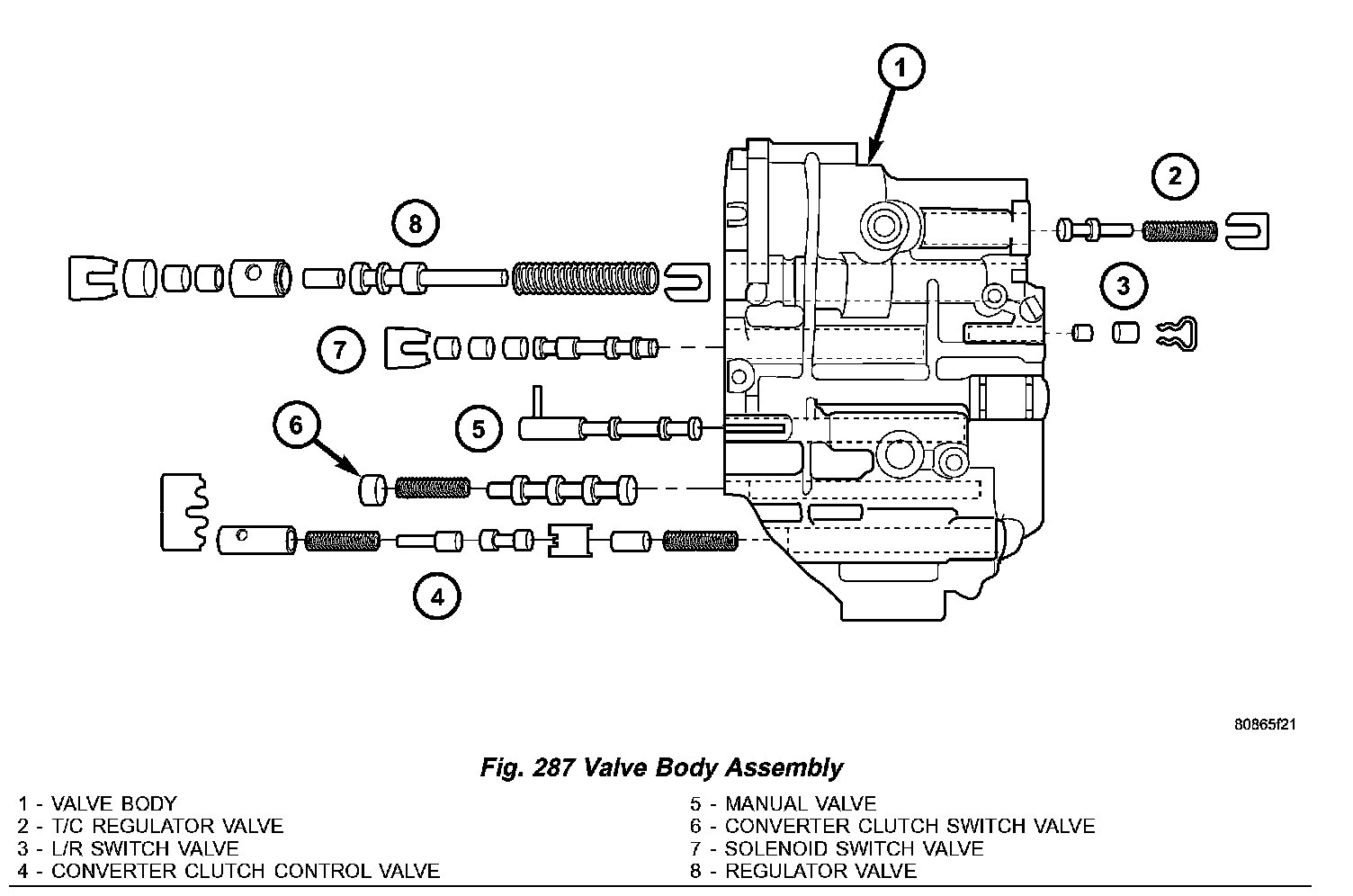 1
2
8
3
7
5
6
4

80865f21

Fig. 287 Valve Body Assembly

1 - VALVE BODY
2 - T/C REGULATOR VALVE
3 - L/R SWITCH VALVE
4 - CONVERTER CLUTCH CONTROL VALVE
5 - MANUAL VALVE
6 - CONVERTER CLUTCH SWITCH VALVE
7 - SOLENOID SWITCH VALVE
8 - REGULATOR VALVE