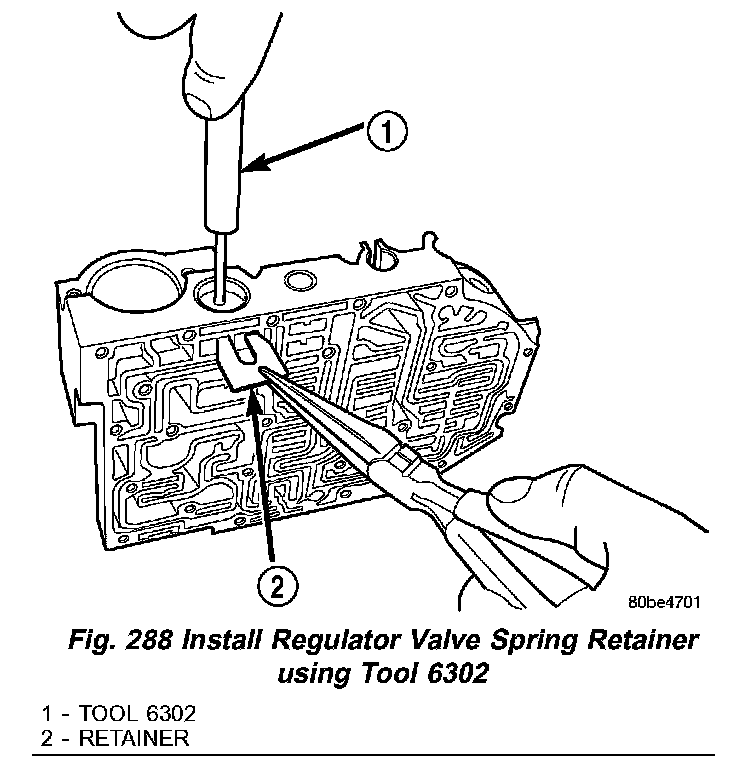 1

2

80be4701

Fig. 288 Install Regulator Valve Spring Retainer using Tool 6302

1 - TOOL 6302
2 - RETAINER