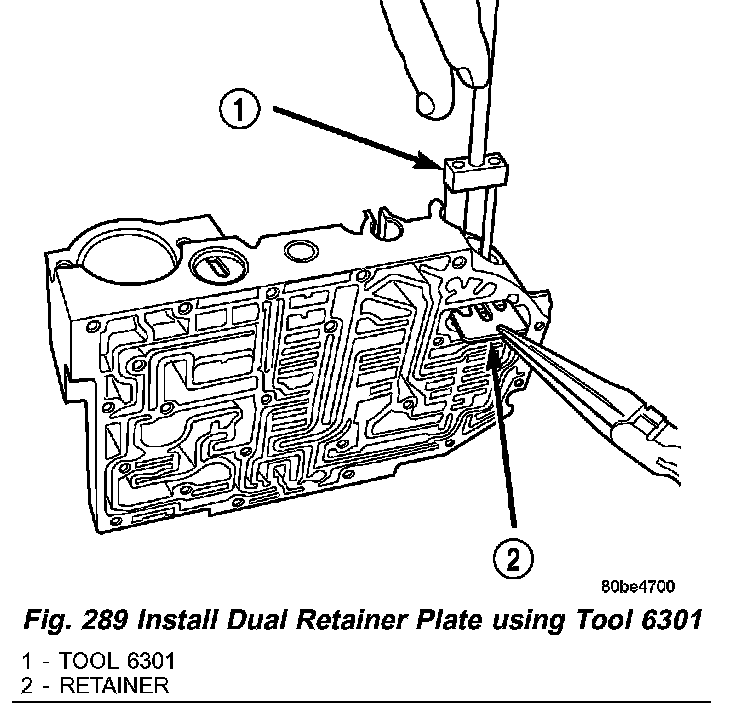 1

2

80be4700

Fig. 289 Install Dual Retainer Plate using Tool 6301

1 - TOOL 6301
2 - RETAINER