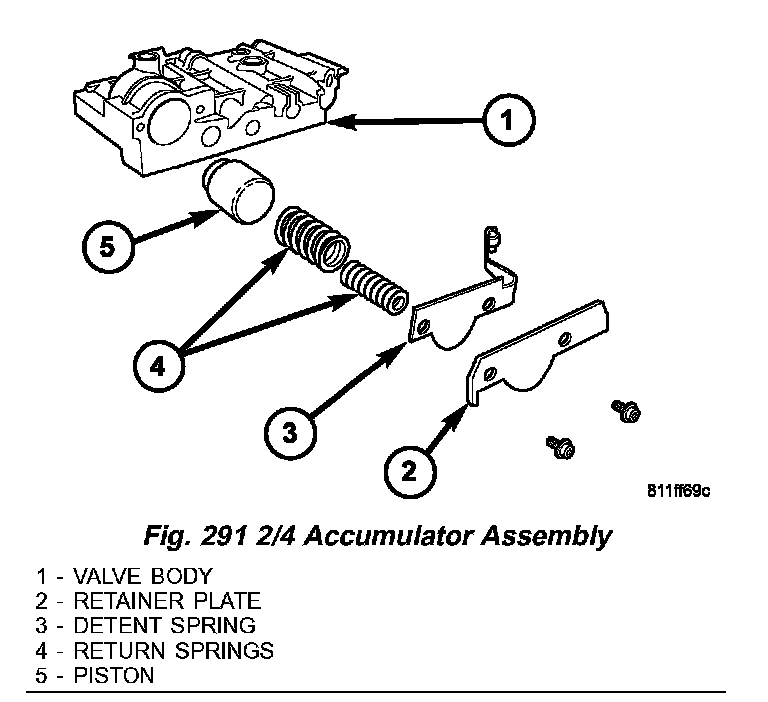 1

5

4

3

2

811ff69c

Fig. 291 2/4 Accumulator Assembly

1 - VALVE BODY
2 - RETAINER PLATE
3 - DETENT SPRING
4 - RETURN SPRINGS
5 - PISTON