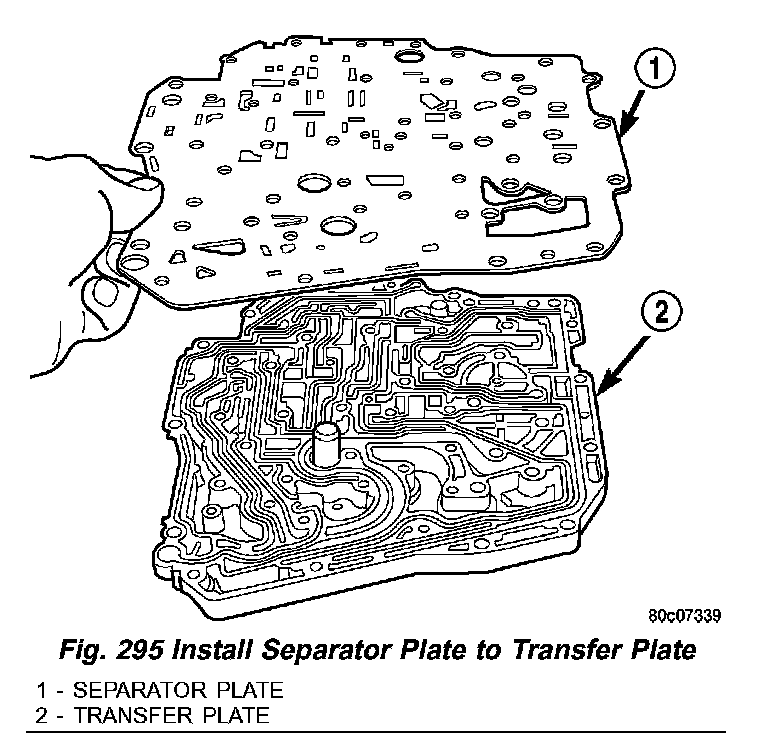 1

2

80c07339

Fig. 295 Install Separator Plate to Transfer Plate

1 - SEPARATOR PLATE
2 - TRANSFER PLATE