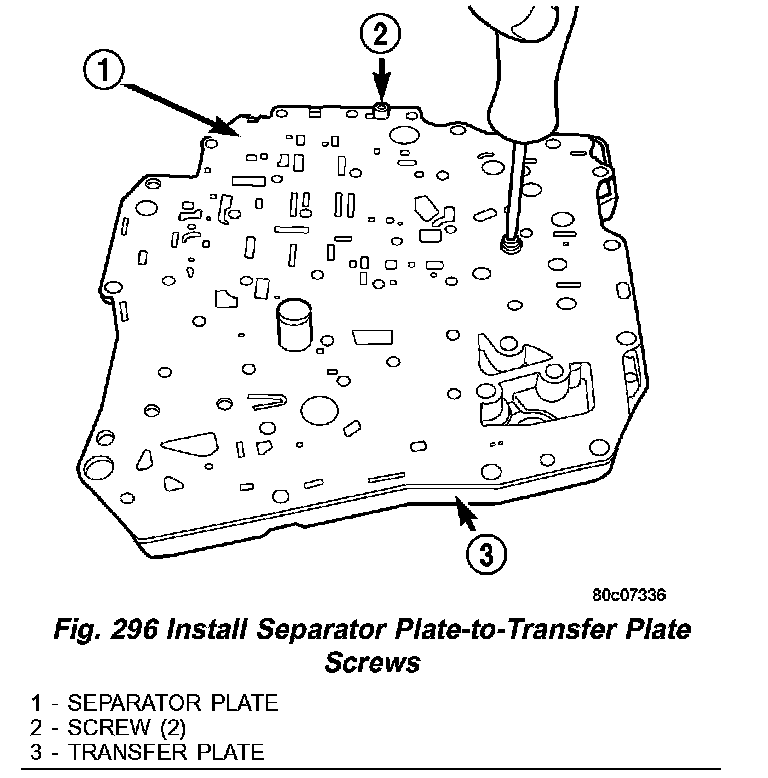 1

2

3

80c07336

Fig. 296 Install Separator Plate-to-Transfer Plate Screws

1 - SEPARATOR PLATE
2 - SCREW (2)
3 - TRANSFER PLATE