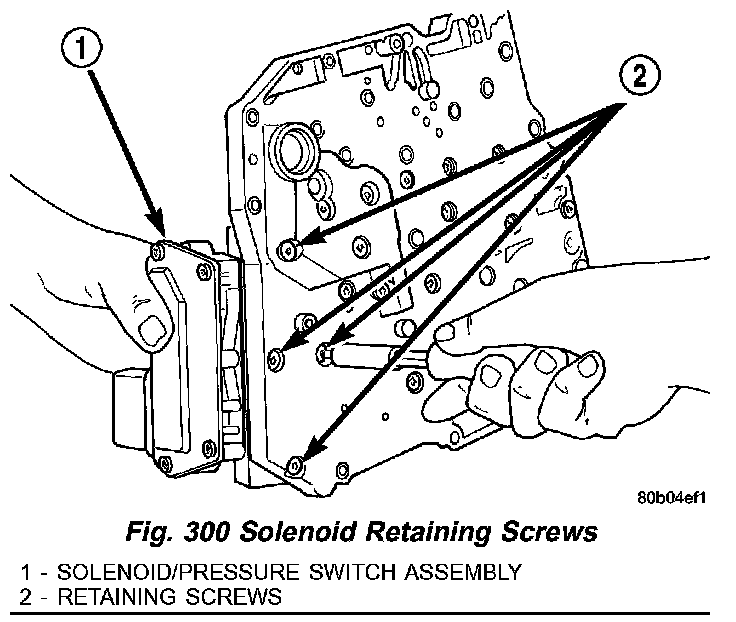 1
2
80b04ef1
Fig. 300 Solenoid Retaining Screws
1 - SOLENOID/PRESSURE SWITCH ASSEMBLY
2 - RETAINING SCREWS