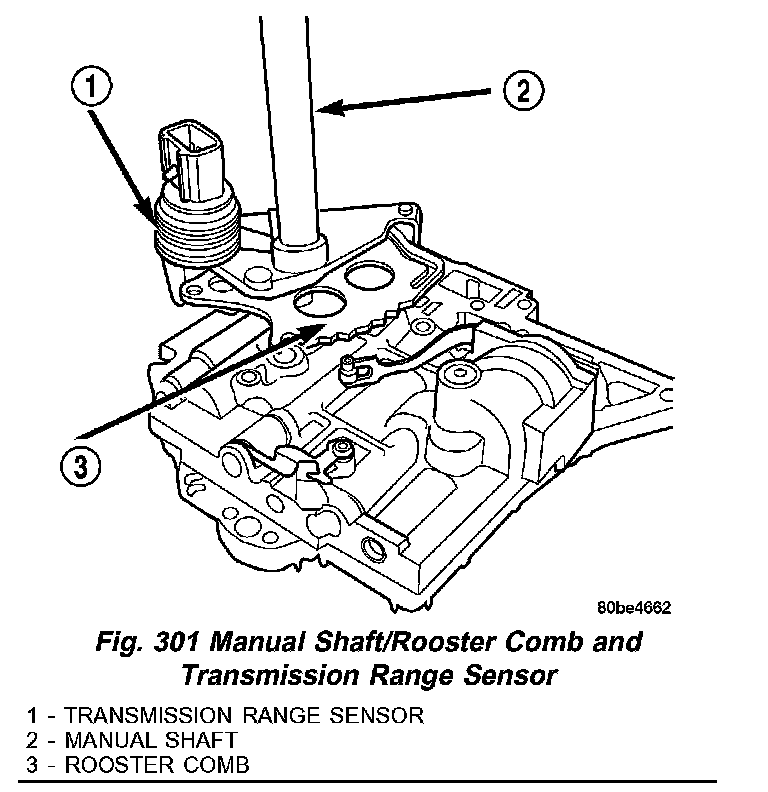 1

2

3

80be4662

Fig. 301 Manual Shaft/Rooster Comb and Transmission Range Sensor

1 - TRANSMISSION RANGE SENSOR
2 - MANUAL SHAFT
3 - ROOSTER COMB