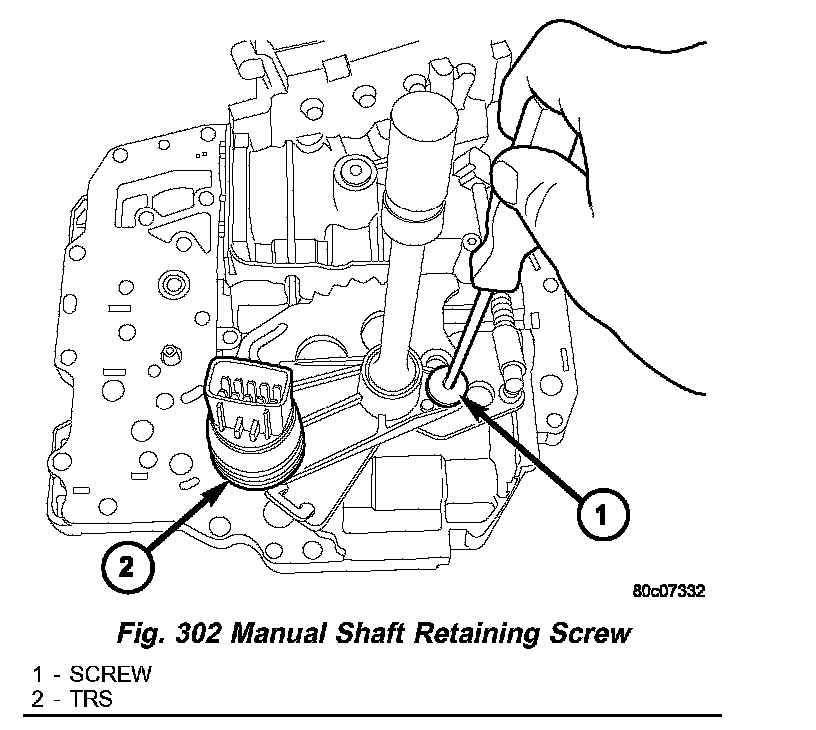 1

2

80c07332

Fig. 302 Manual Shaft Retaining Screw

1 - SCREW
2 - TRS