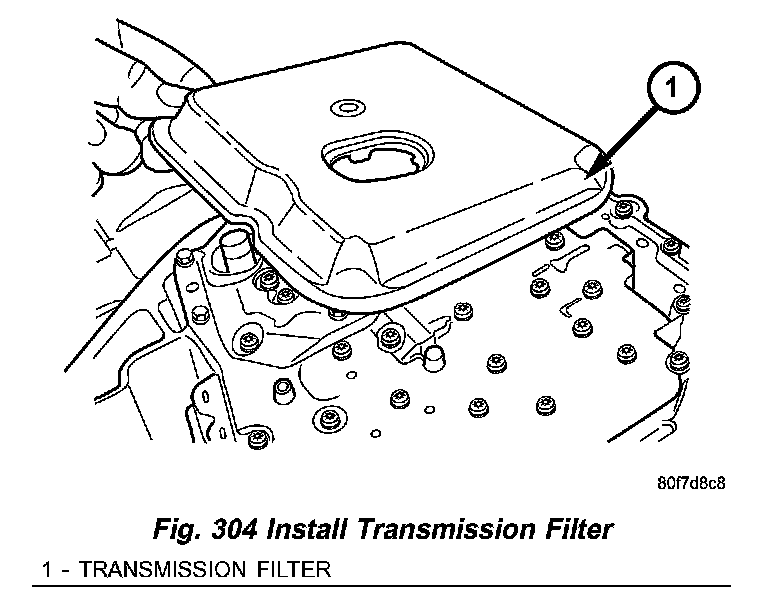 1

80f7d8c8

Fig. 304 Install Transmission Filter

1 - TRANSMISSION FILTER