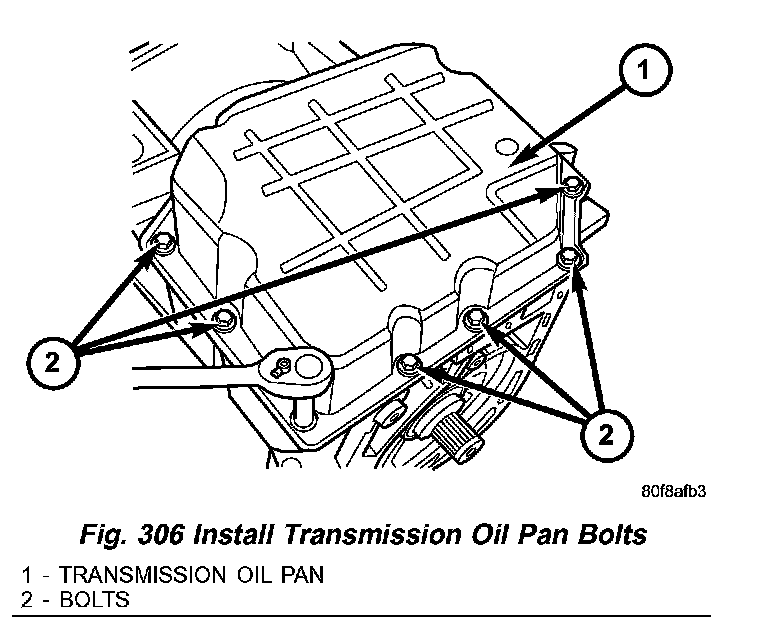 1

2

2

80f8afb3

Fig. 306 Install Transmission Oil Pan Bolts

1 - TRANSMISSION OIL PAN
2 - BOLTS