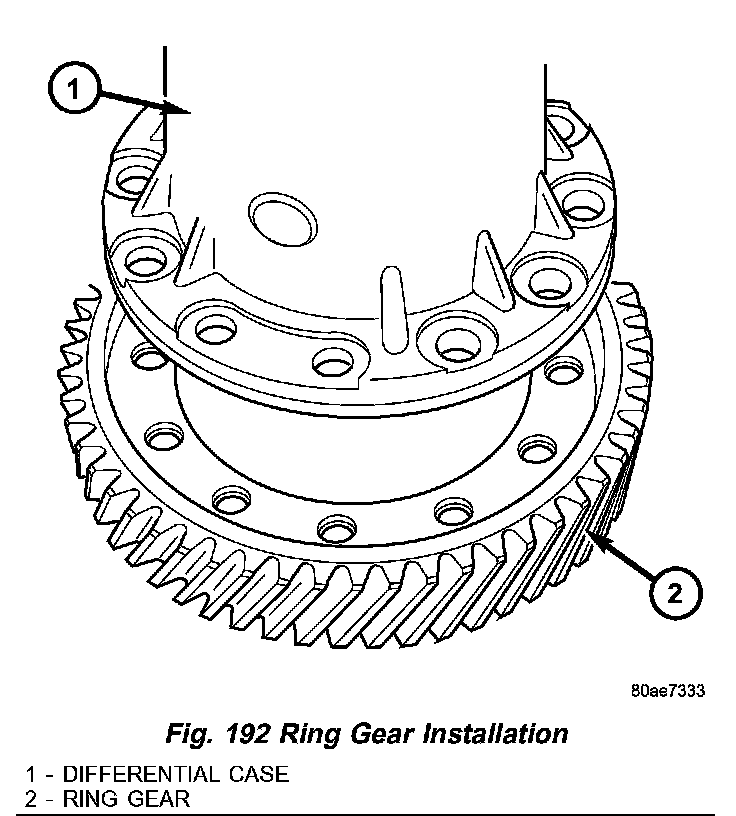 1

2

80ae7333

Fig. 192 Ring Gear Installation

1 - DIFFERENTIAL CASE
2 - RING GEAR