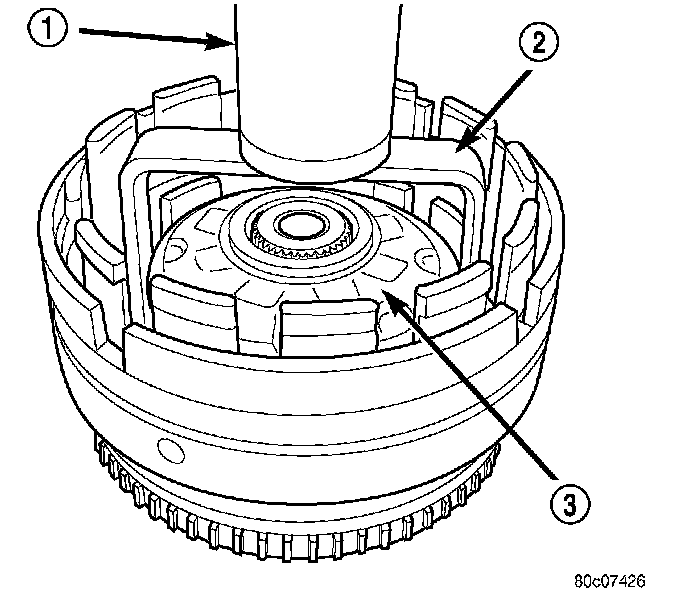 1
2
3
80c07426