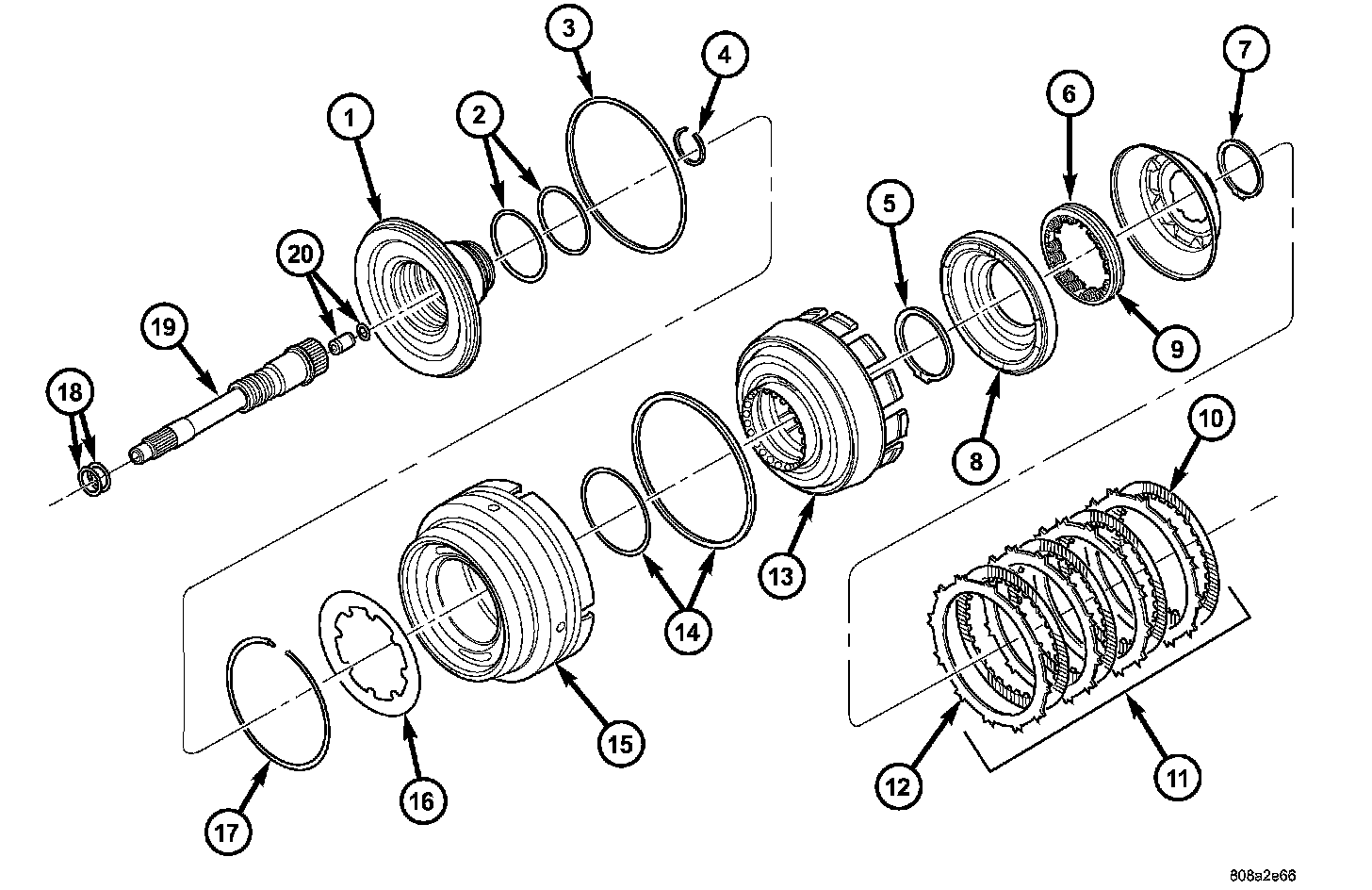 3
4
1
2
7
6
20
5
19
9
18
8
10
13
14
15
16
17
12
11
808a2e66