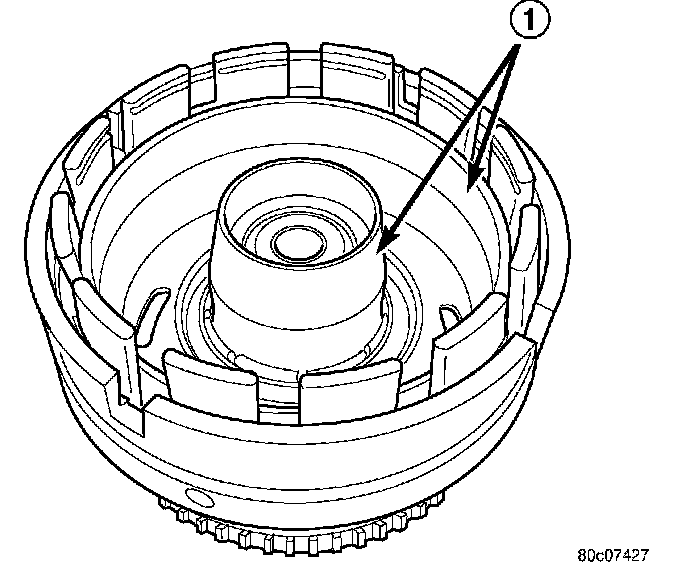 1

80c07427