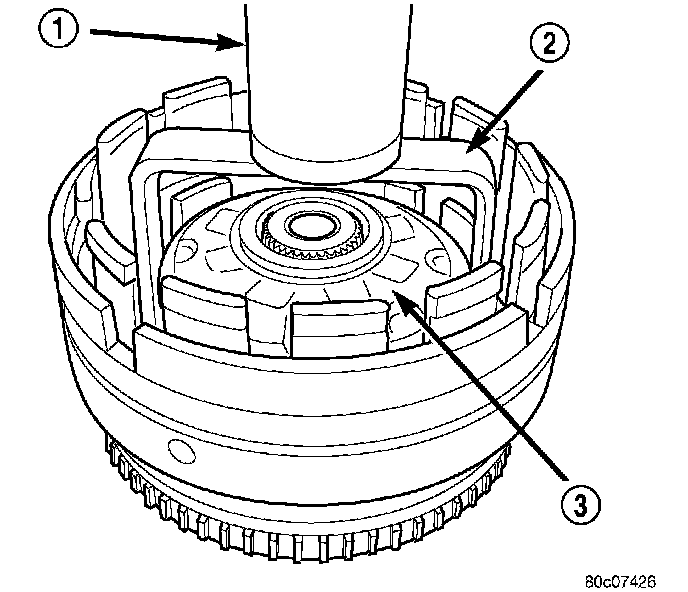 1
2
3
80c07426