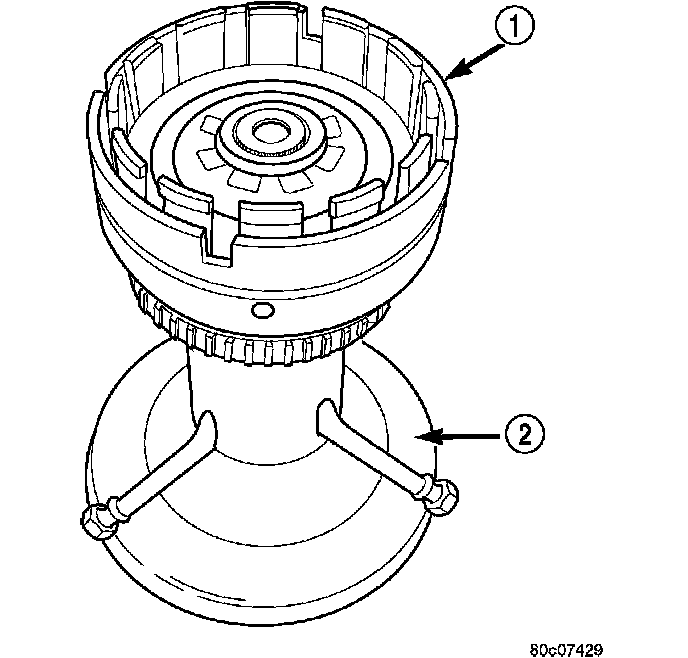 1

2

80c07429