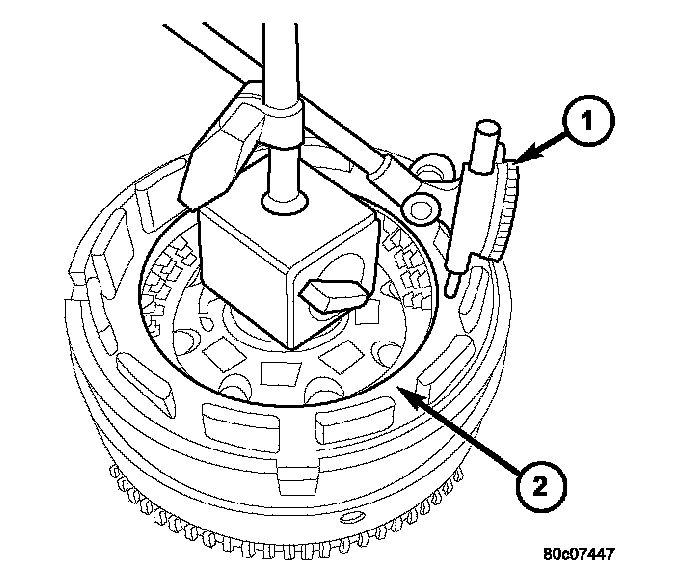 1
2
80c07447