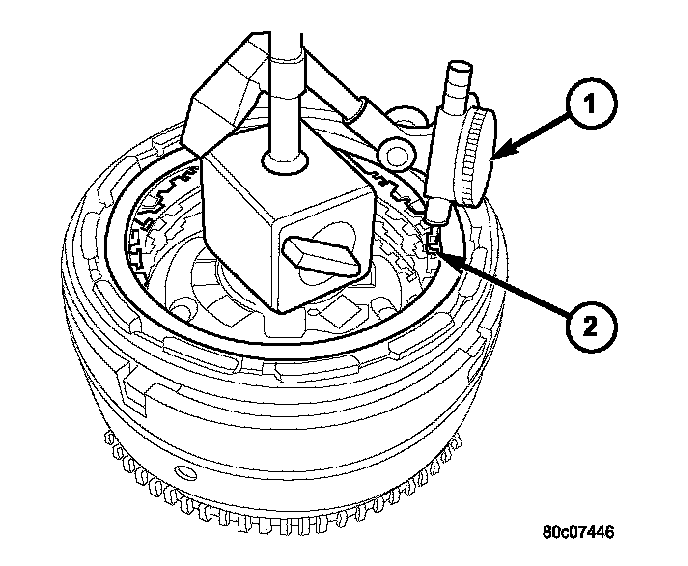 1
2
80c07446