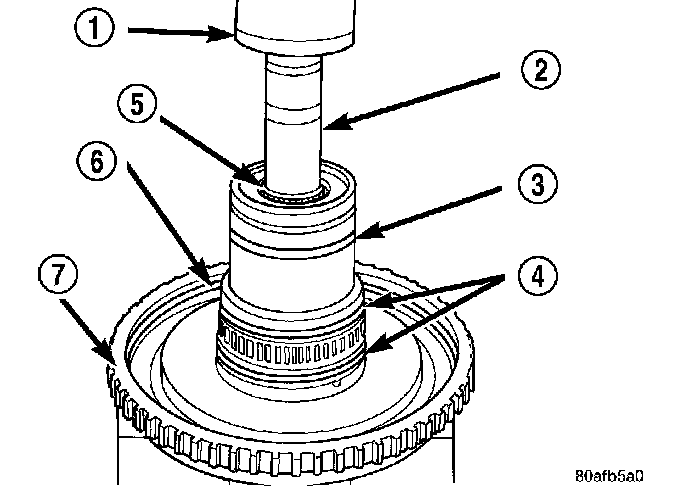 1
2
5
6
3
7
4
80afb5a0