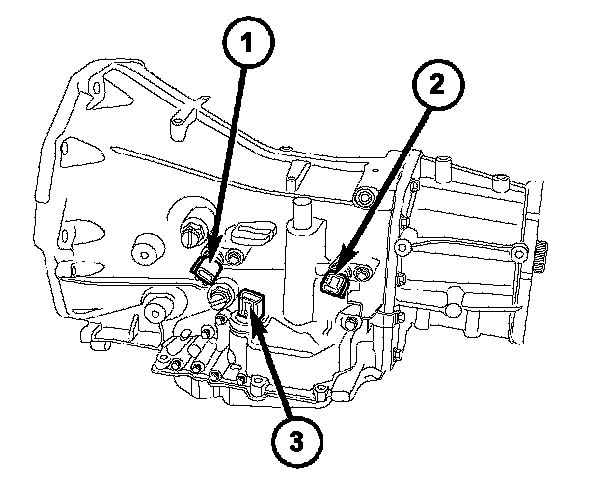 1
2
3