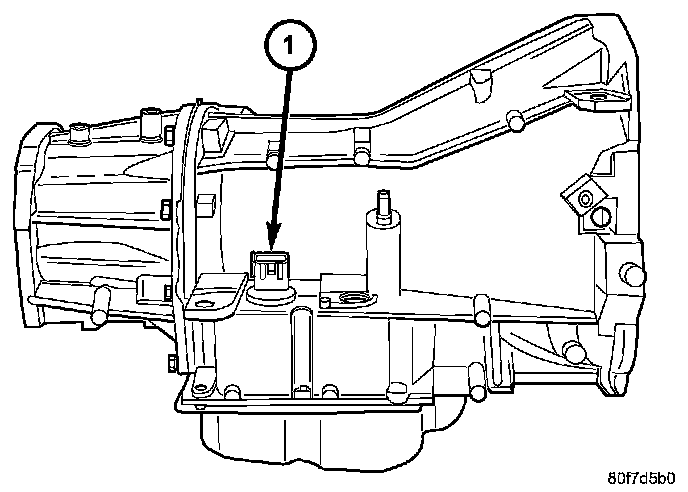 1

80f7d5b0