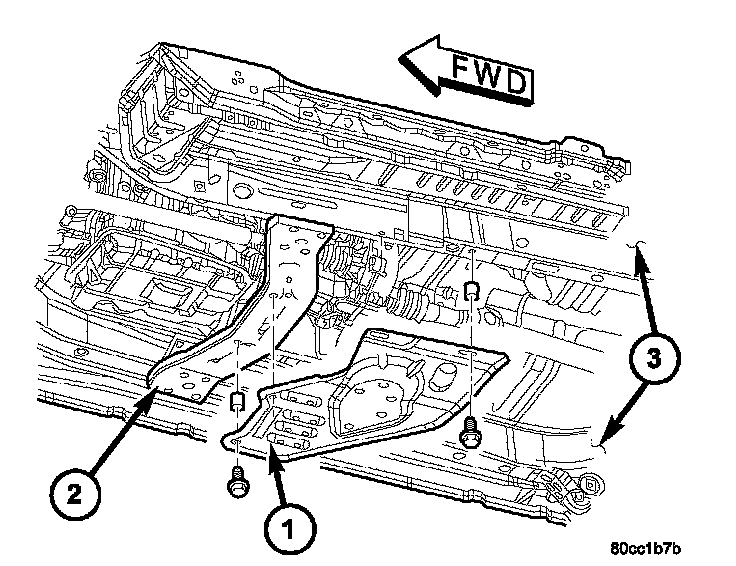 FWD

3

2

1

80cc1b7b