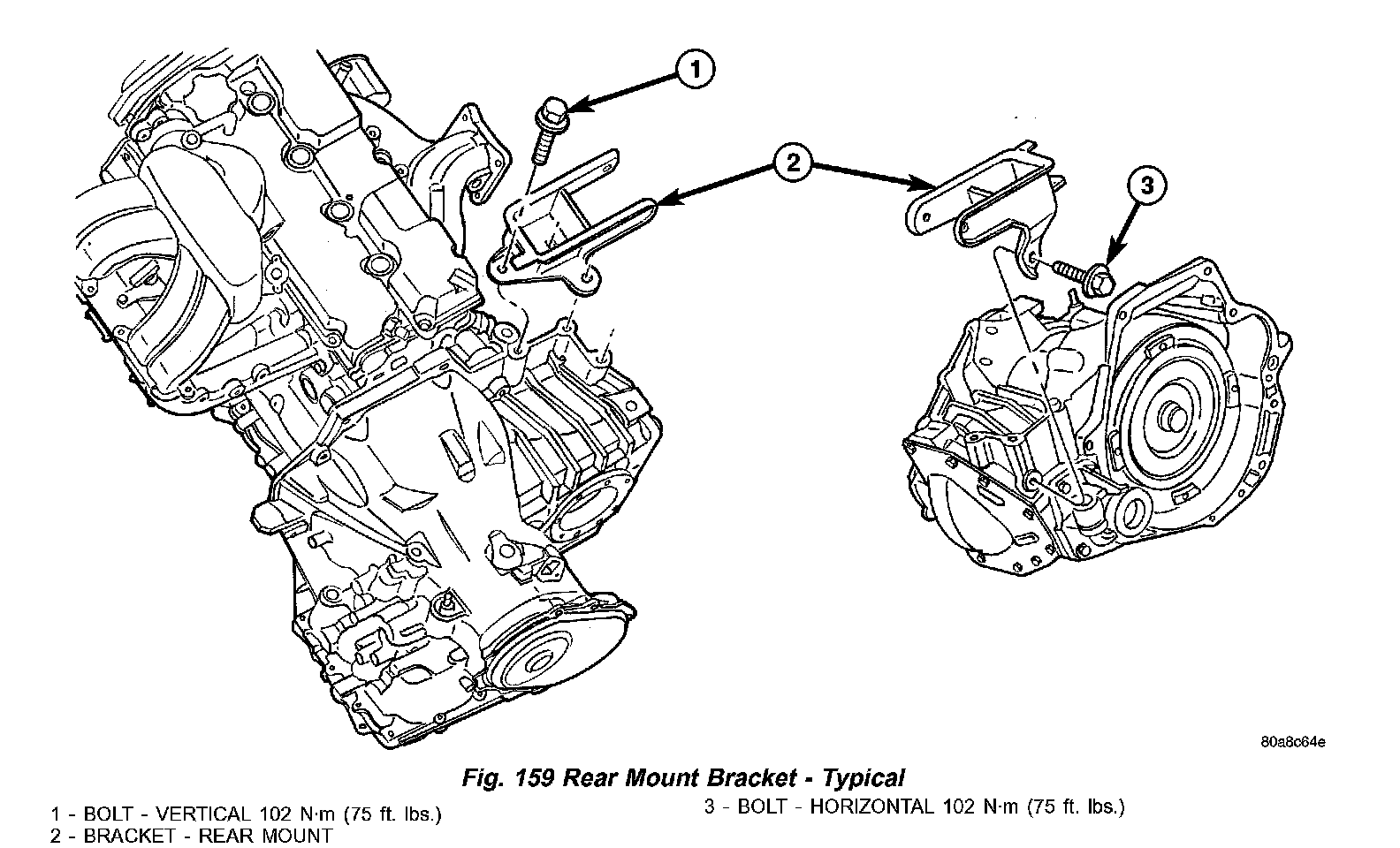 1

2

3

80a8c64e

Fig. 159 Rear Mount Bracket - Typical

1 - BOLT - VERTICAL 102 N·m (75 ft. lbs.)
2 - BRACKET - REAR MOUNT

3 - BOLT - HORIZONTAL 102 N·m (75 ft. lbs.)