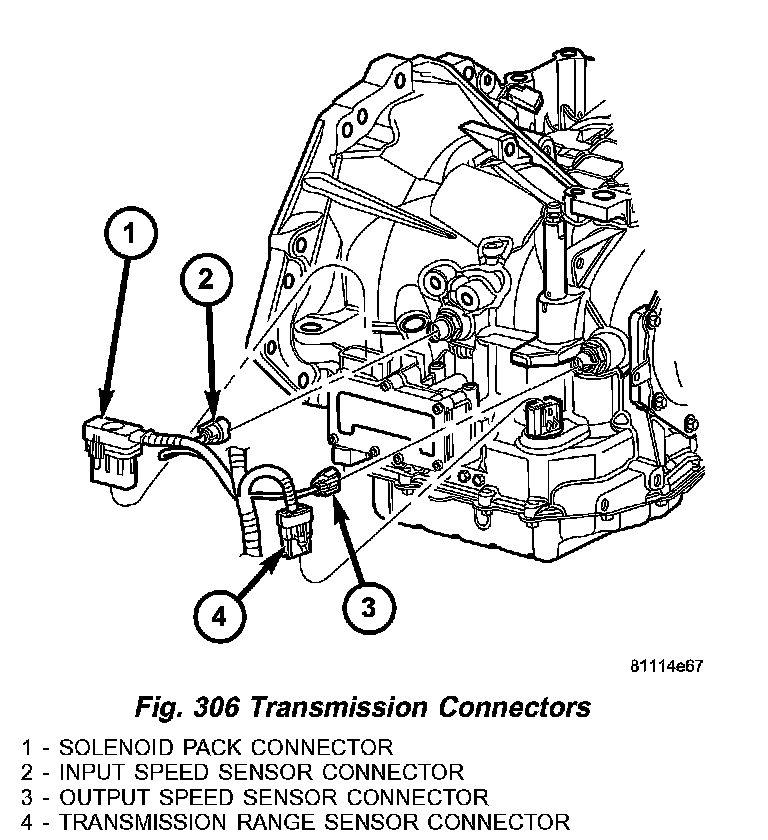 1

2

4

3

81114e67

Fig. 306 Transmission Connectors

1 - SOLENOID PACK CONNECTOR
2 - INPUT SPEED SENSOR CONNECTOR
3 - OUTPUT SPEED SENSOR CONNECTOR
4 - TRANSMISSION RANGE SENSOR CONNECTOR