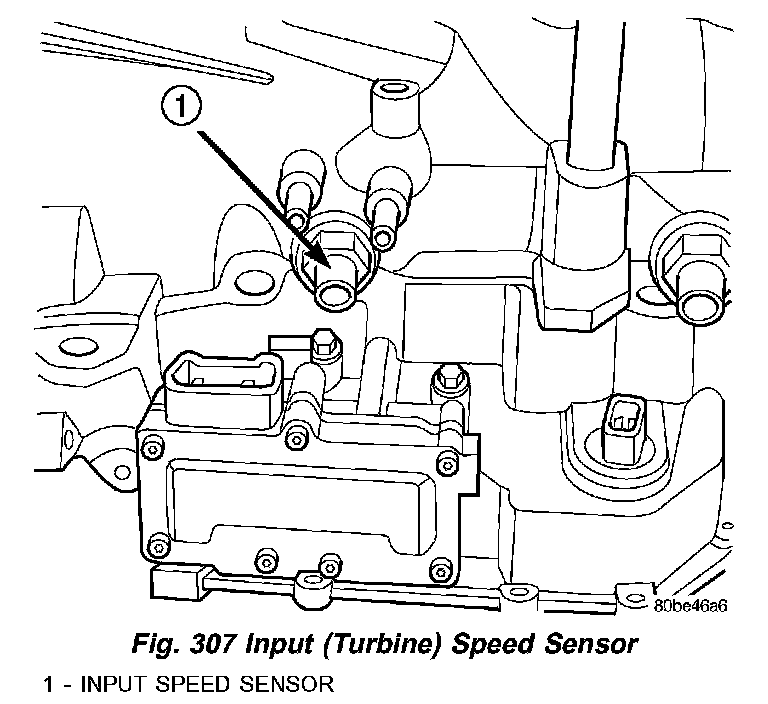 1

80be46a6

Fig. 307 Input (Turbine) Speed Sensor

1 - INPUT SPEED SENSOR