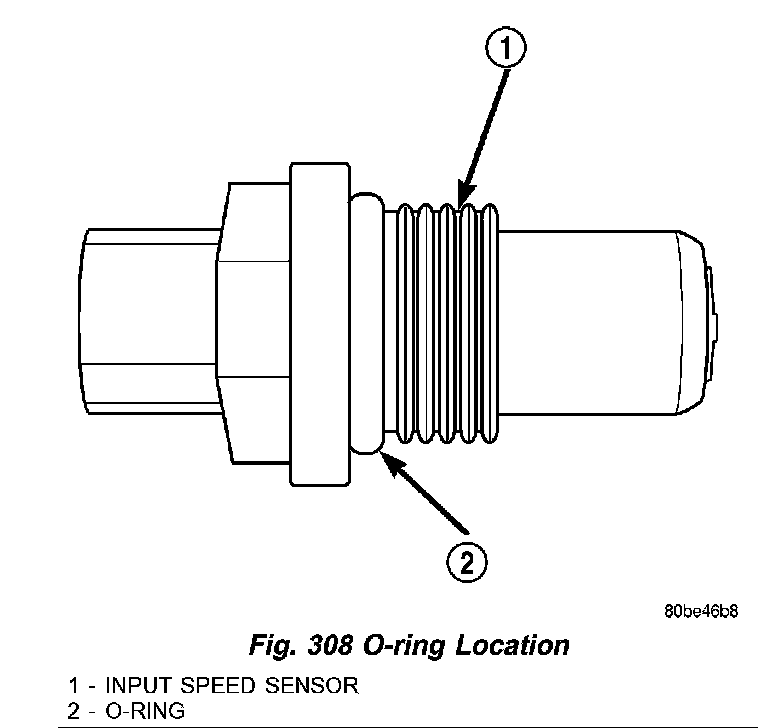 1

2

80be46b8

Fig. 308 O-ring Location

1 - INPUT SPEED SENSOR
2 - O-RING