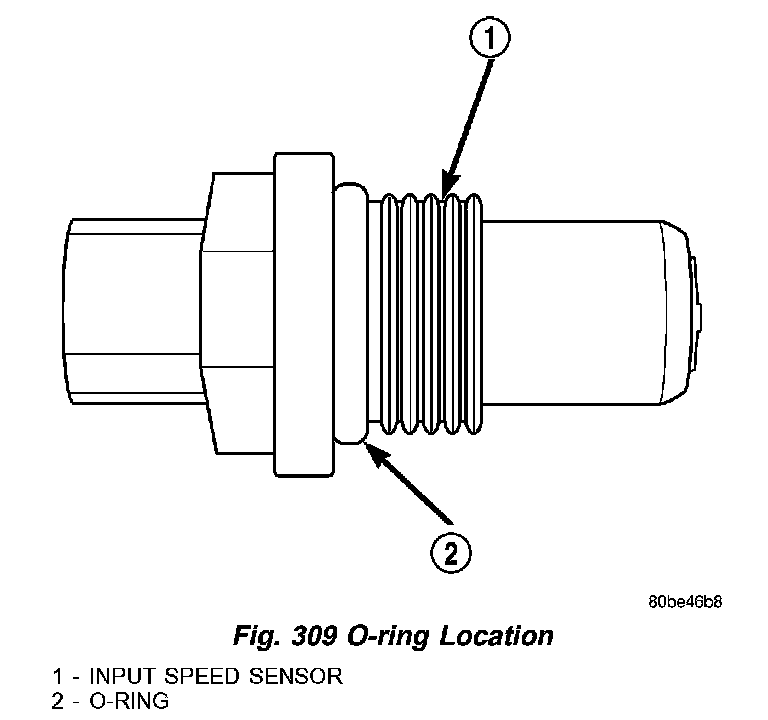 1

2

80be46b8

Fig. 309 O-ring Location

1 - INPUT SPEED SENSOR
2 - O-RING