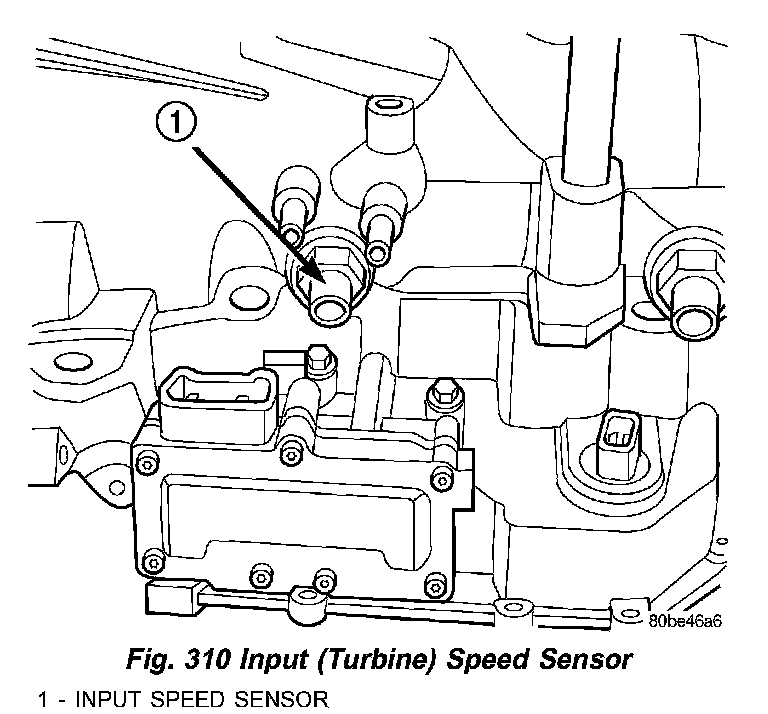 1

80be46a6

Fig. 310 Input (Turbine) Speed Sensor

1 - INPUT SPEED SENSOR