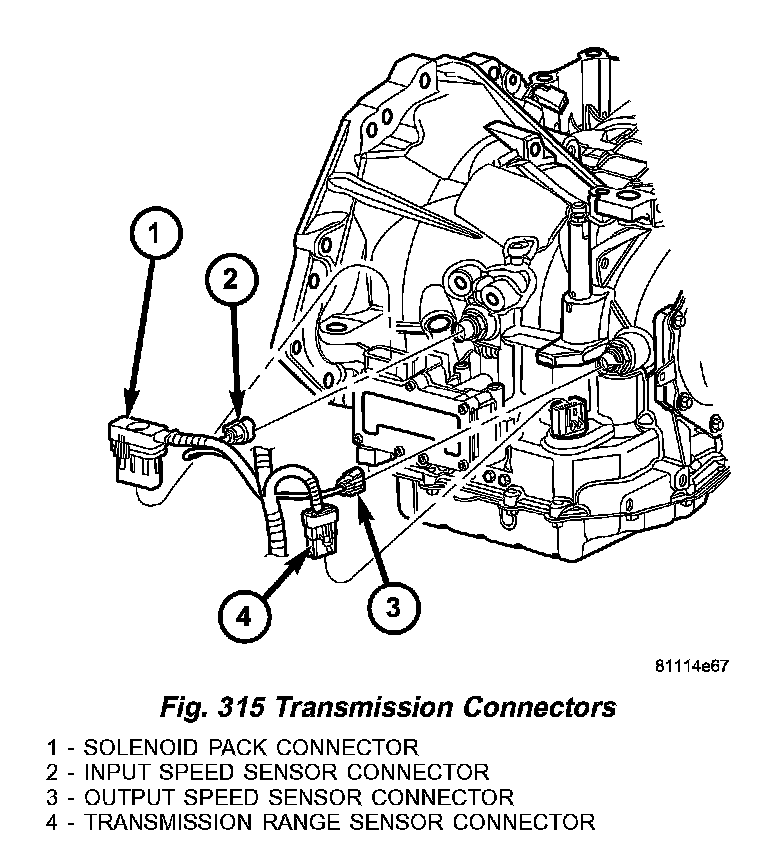 1

2

4

3

81114e67

Fig. 315 Transmission Connectors

1 - SOLENOID PACK CONNECTOR
2 - INPUT SPEED SENSOR CONNECTOR
3 - OUTPUT SPEED SENSOR CONNECTOR
4 - TRANSMISSION RANGE SENSOR CONNECTOR