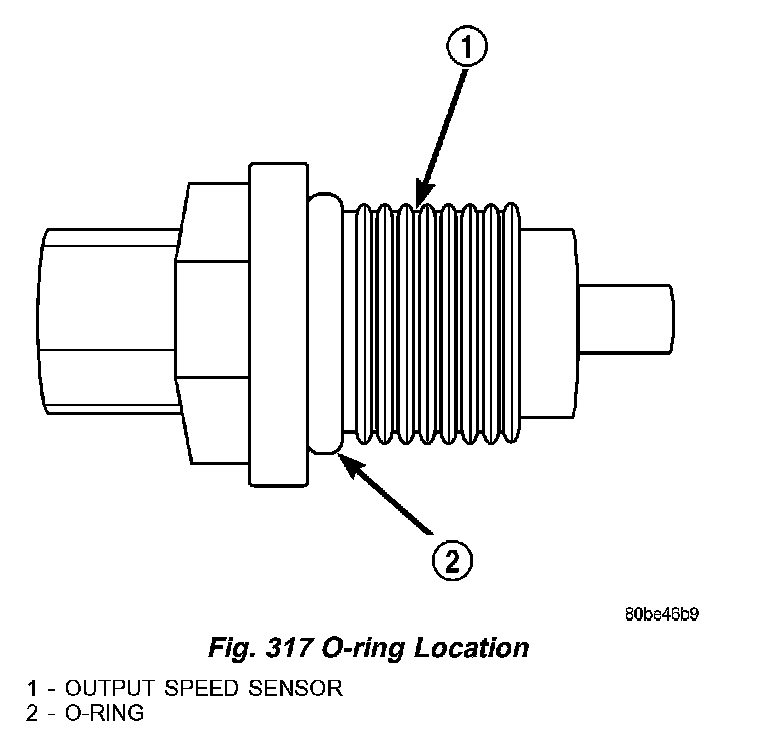 1

2

80be46b9

Fig. 317 O-ring Location

1 - OUTPUT SPEED SENSOR
2 - O-RING