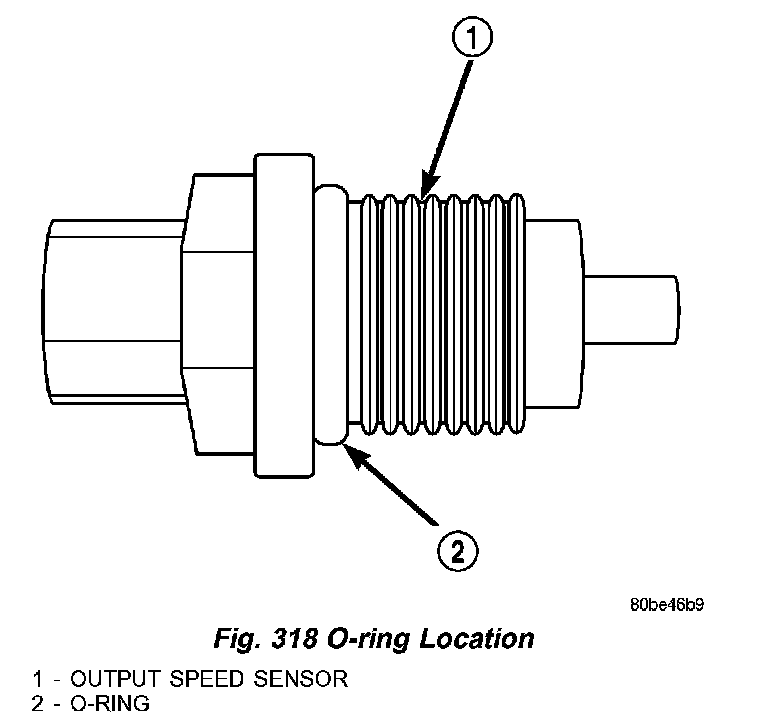 1

2

80be46b9

Fig. 318 O-ring Location

1 - OUTPUT SPEED SENSOR
2 - O-RING