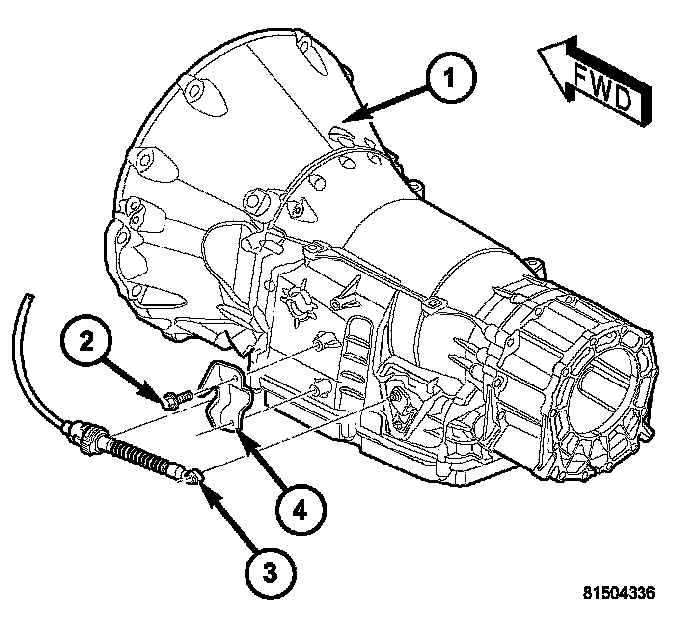 1
FWD
2
4
3
81504336