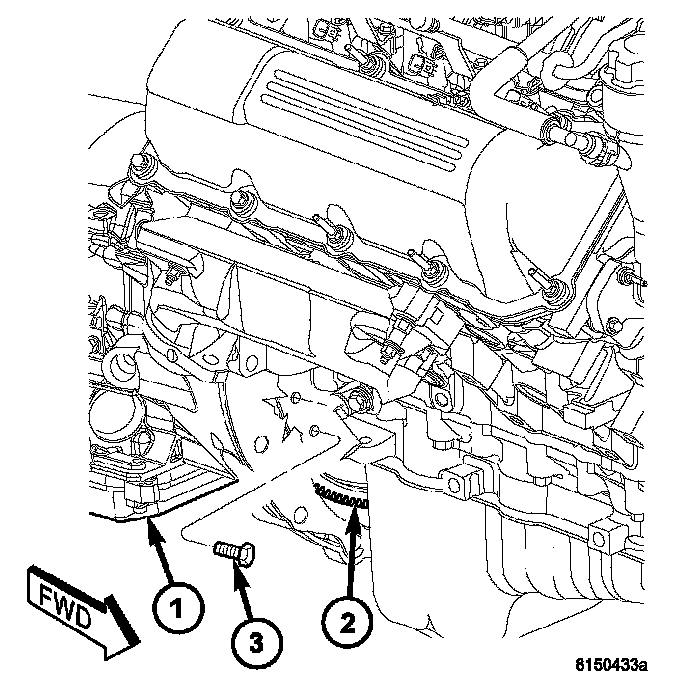 FWD
1
3
2
8150433a